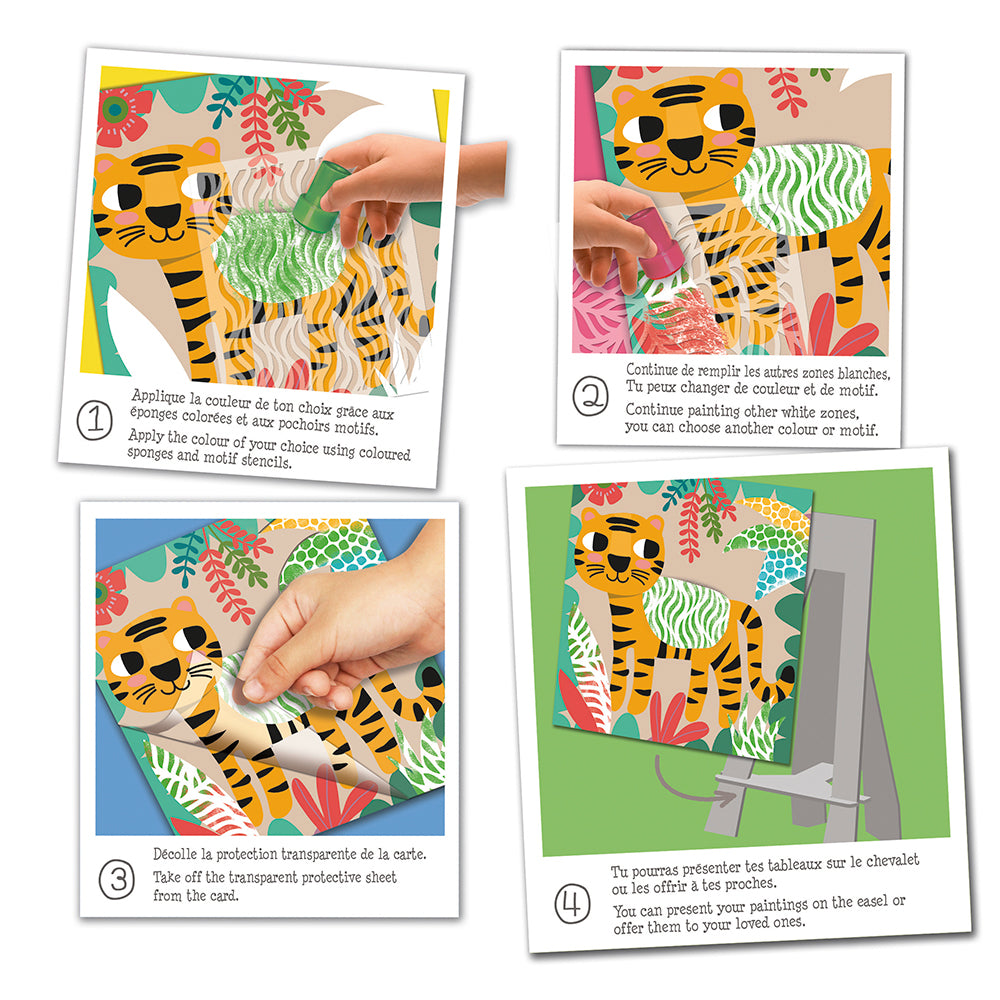 1
Applique la couleur de ton choix grâce aux éponges colorées et aux pochoirs motifs.
Apply the colour of your choice using coloured sponges and motif stencils.

2
Continue de remplir les autres zones blanches. Tu peux changer de couleur et de motif.
Continue painting other white zones, you can choose another colour or motif.

3
Décolle la protection transparente de la carte.
Take off the transparent protective sheet from the card.

4
Tu pourras présenter tes tableaux sur le chevalet ou les offrir à tes proches.
You can present your paintings on the easel or offer them to your loved ones.